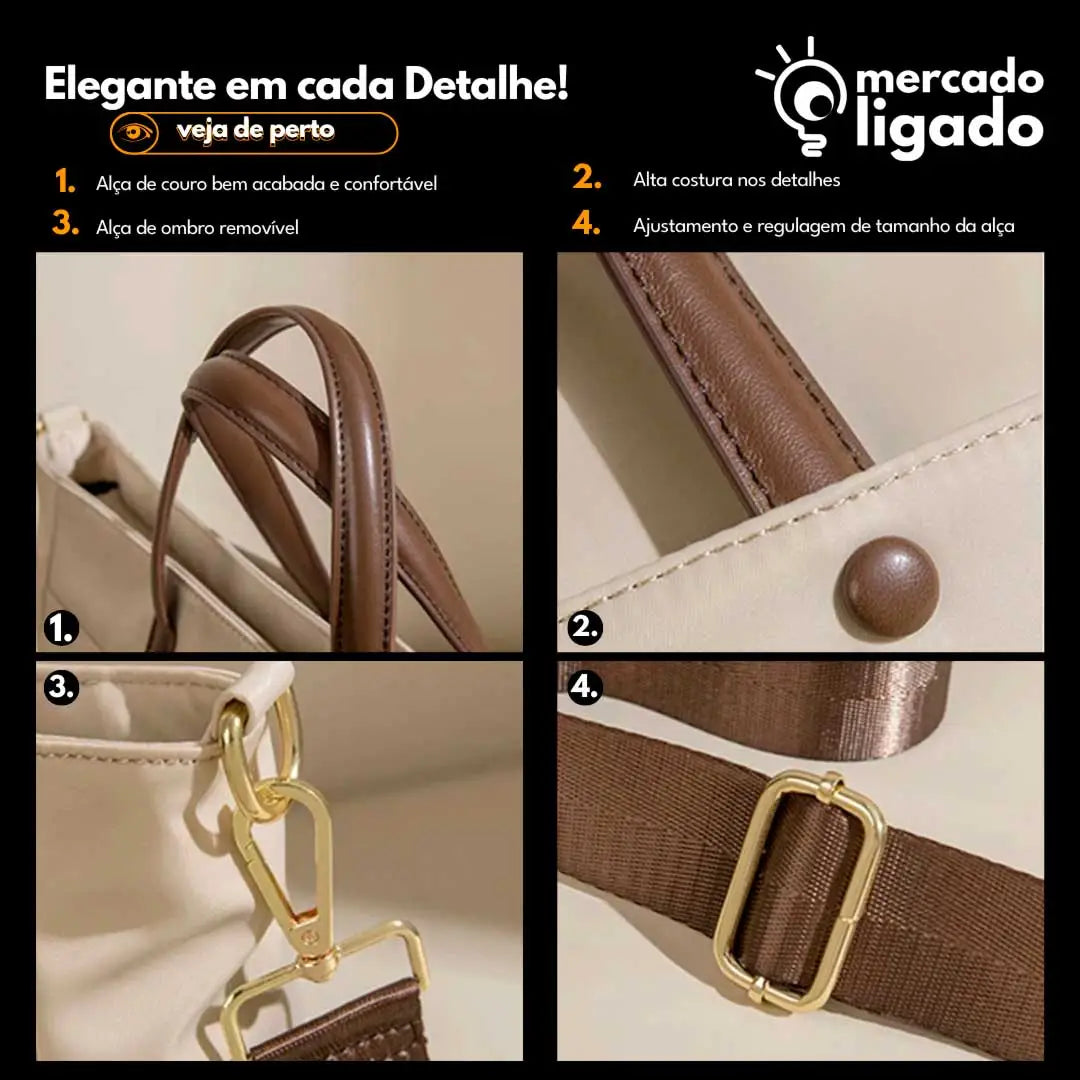 Elegante em cada Detalhe!

veja de perto

mercado ligado

1. Alça de couro bem acabada e confortável

2. Alta costura nos detalhes

3. Alça de ombro removível

4. Ajustamento e regulagem de tamanho da alça

1.

2.

3.

4.